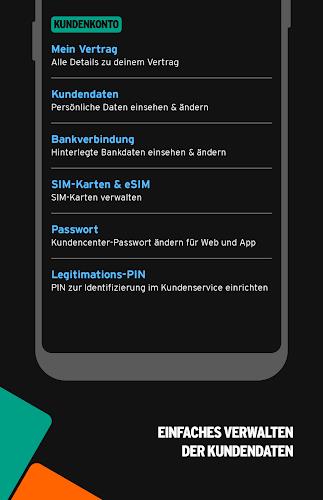 KUNDENKONTO

Mein Vertrag
Alle Details zu deinem Vertrag

Kundendaten
Persönliche Daten einsehen & ändern

Bankverbindung
Hinterlegte Bankdaten einsehen & ändern

SIM-Karten & eSIM
SIM-Karten verwalten

Passwort
Kundencenter-Passwort ändern für Web und App

Legitimations-PIN
PIN zur Identifizierung im Kundenservice einrichten

EINFACHES VERWALTEN
DER KUNDENDATEN